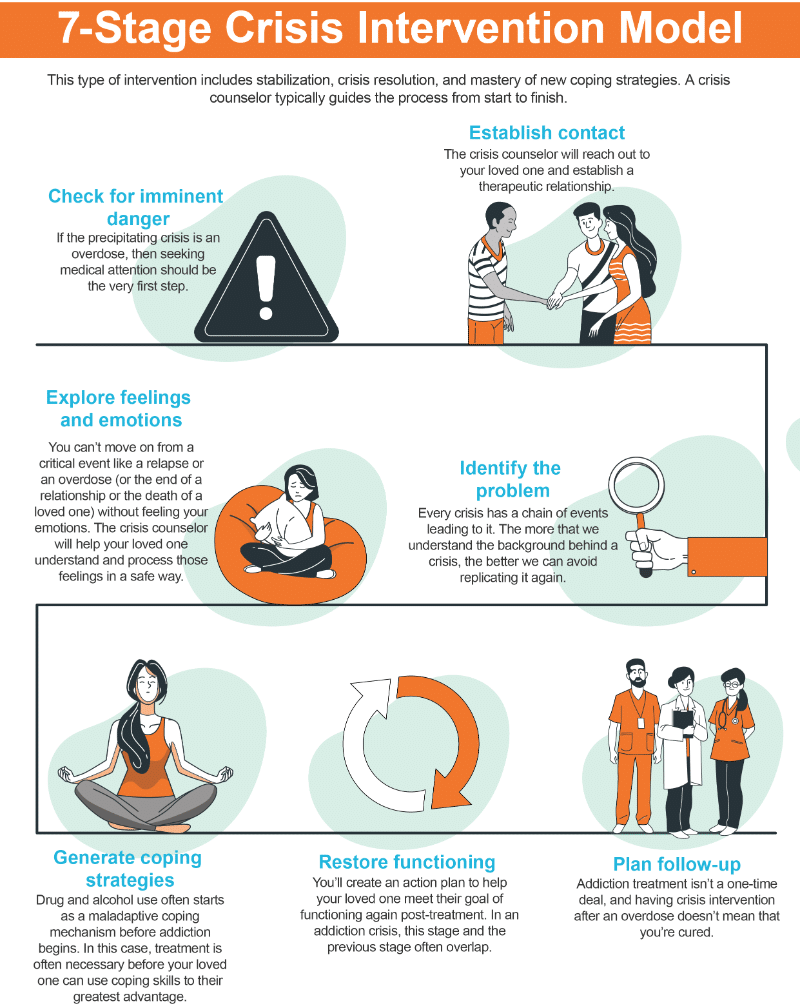 7-Stage Crisis Intervention Model

This type of intervention includes stabilization, crisis resolution, and mastery of new coping strategies. A crisis counselor typically guides the process from start to finish.

Check for imminent danger
If the precipitating crisis is an overdose, then seeking medical attention should be the very first step.

Establish contact
The crisis counselor will reach out to your loved one and establish a therapeutic relationship.

Explore feelings and emotions
You can't move on from a critical event like a relapse or an overdose (or the end of a relationship or the death of a loved one) without feeling your emotions. The crisis counselor will help your loved one understand and process those feelings in a safe way.

Identify the problem
Every crisis has a chain of events leading to it. The more that we understand the background behind a crisis, the better we can avoid replicating it again.

Generate coping strategies
Drug and alcohol use often starts as a maladaptive coping mechanism before addiction begins. In this case, treatment is often necessary before your loved one can use coping skills to their greatest advantage.

Restore functioning
You'll create an action plan to help your loved one meet their goal of functioning again post-treatment. In an addiction crisis, this stage and the previous stage often overlap.

Plan follow-up
Addiction treatment isn't a one-time deal, and having crisis intervention after an overdose doesn't mean that you're cured.